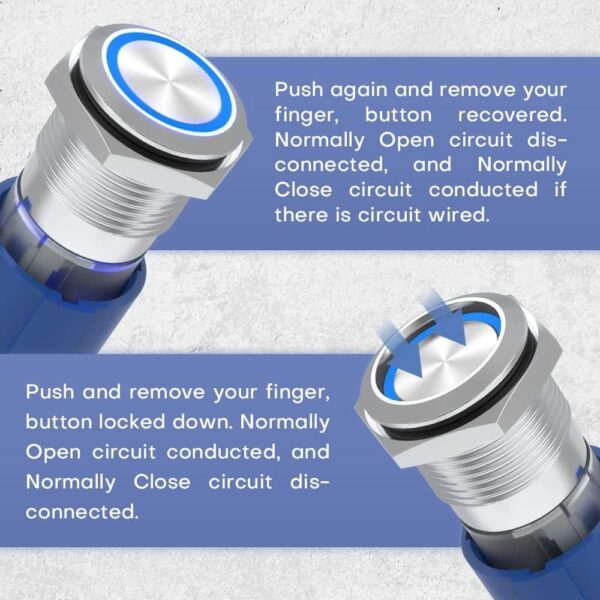 Push again and remove your finger, button recovered. Normally Open circuit disconnected, and Normally Close circuit conducted if there is circuit wired.

Push and remove your finger, button locked down. Normally Open circuit conducted, and Normally Close circuit disconnected.