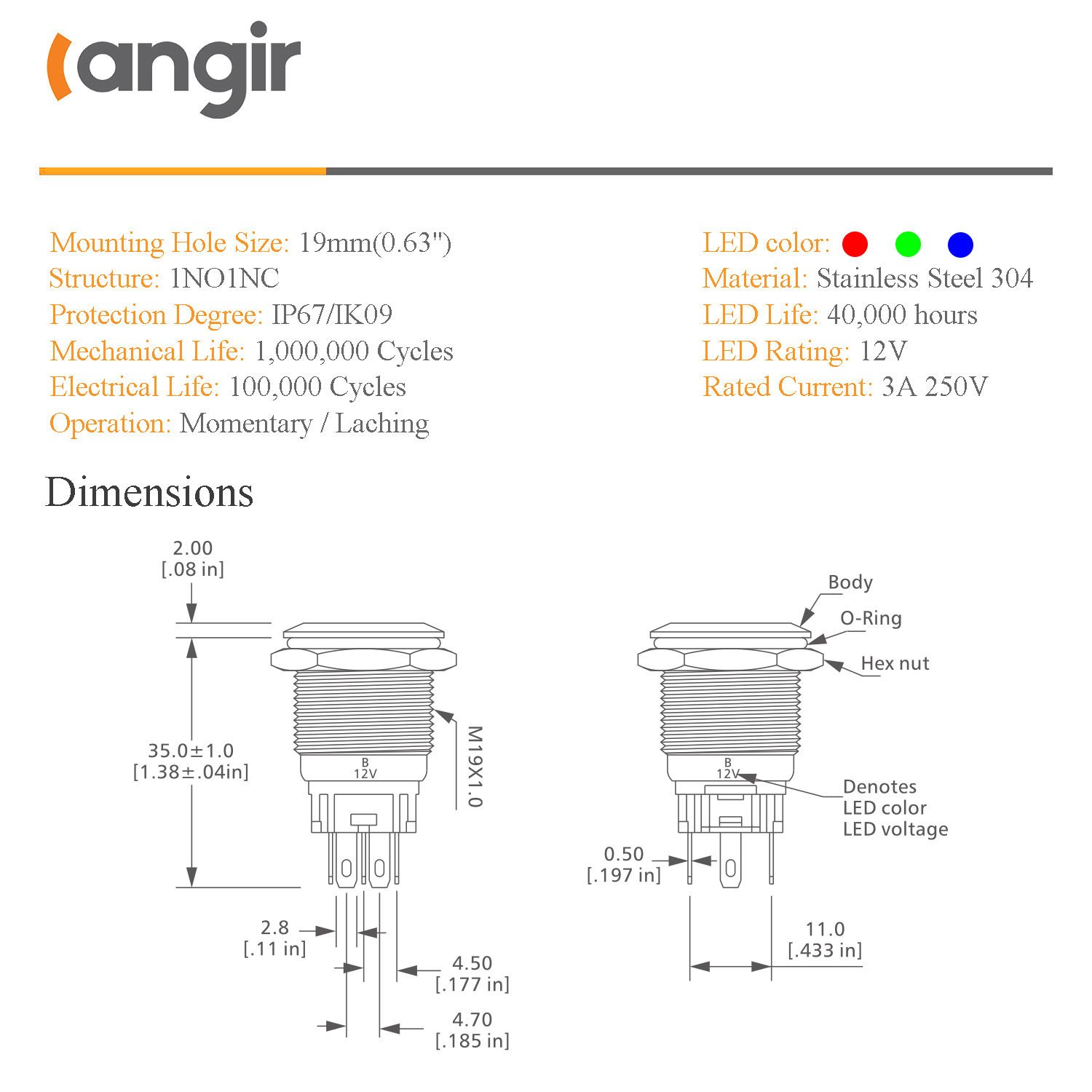 (angir

Mounting Hole Size: 19mm(0.63")
Structure: 1NO1NC
Protection Degree: IP67/IK09
Mechanical Life: 1,000,000 Cycles
Electrical Life: 100,000 Cycles
Operation: Momentary / Laching

LED color:
Material: Stainless Steel 304
LED Life: 40,000 hours
LED Rating: 12V
Rated Current: 3A 250V

Dimensions

2.00
[.08 in]

35.0±1.0
[1.38±.04in]

B
12V

M19X1.0

2.8
[.11 in]

4.50
[.177 in]

4.70
[.185 in]

Body
O-Ring
Hex nut

B
12V

Denotes
LED color
LED voltage

0.50
[.197 in]

11.0
[.433 in]