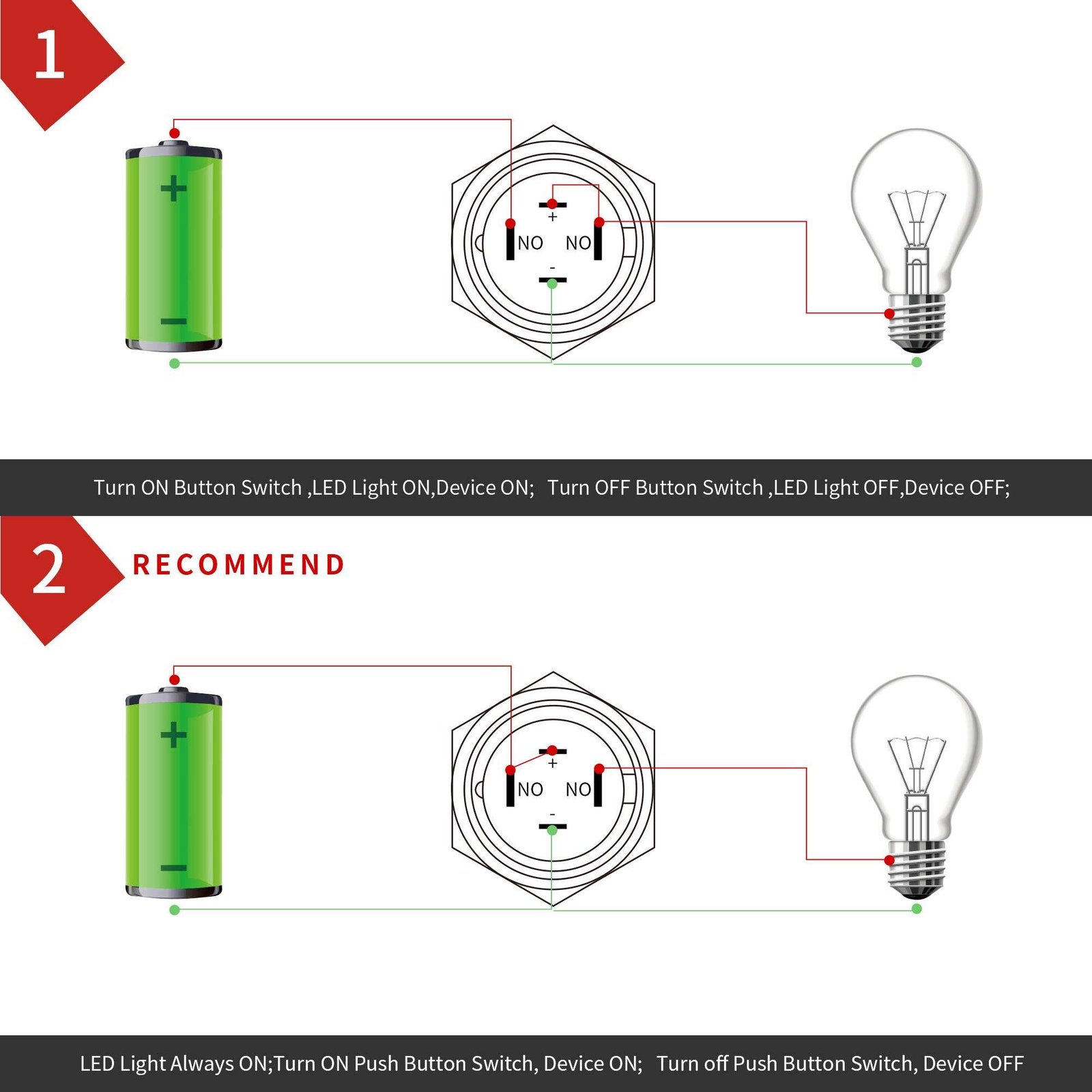 1

+

−

+

NO NO

-

Turn ON Button Switch ,LED Light ON,Device ON; Turn OFF Button Switch ,LED Light OFF,Device OFF;

2

RECOMMEND

+

−

+

NO NO

-

LED Light Always ON;Turn ON Push Button Switch, Device ON; Turn off Push Button Switch, Device OFF